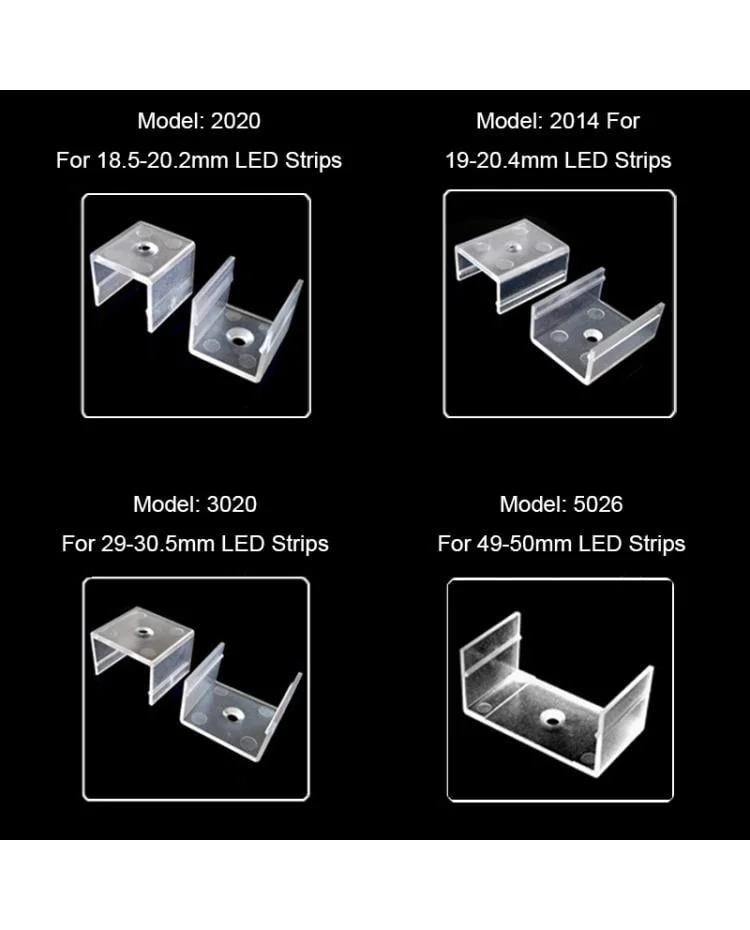 Model: 2020
For 18.5-20.2mm LED Strips

Model: 2014 For
19-20.4mm LED Strips

Model: 3020
For 29-30.5mm LED Strips

Model: 5026
For 49-50mm LED Strips