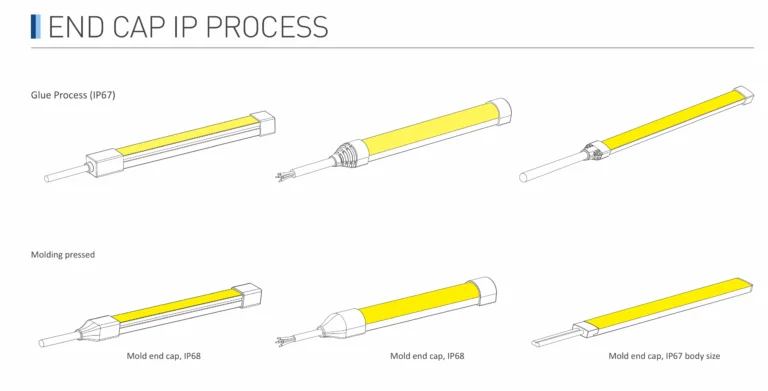 END CAP IP PROCESS

Glue Process (IP67)

Molding pressed

Mold end cap, IP68

Mold end cap, IP68

Mold end cap, IP67 body size