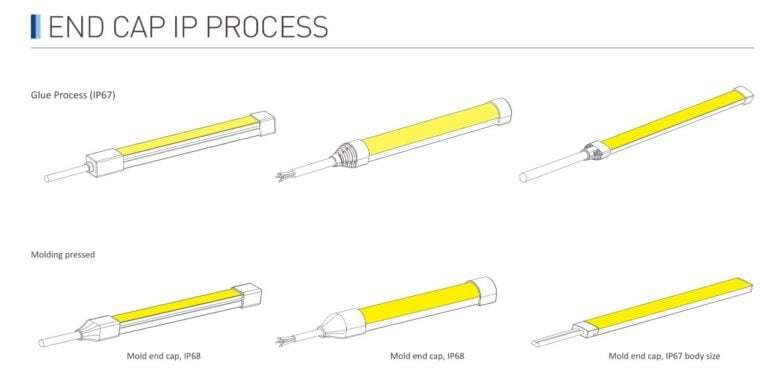 END CAP IP PROCESS

Glue Process (IP67)

Molding pressed

Mold end cap, IP68

Mold end cap, IP68

Mold end cap, IP67 body size