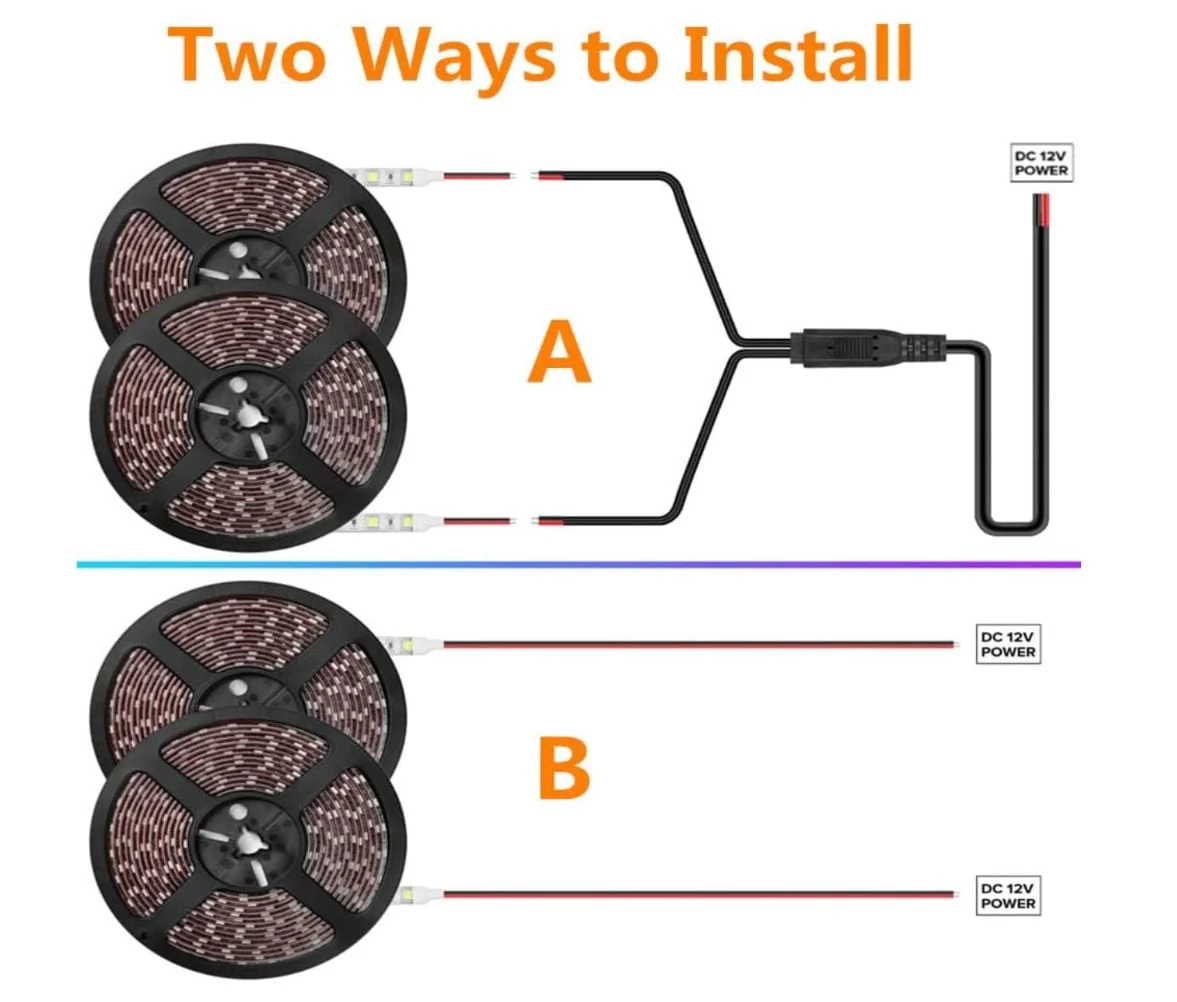 Two Ways to Install

DC 12V POWER

A

DC 12V POWER

B

DC 12V POWER